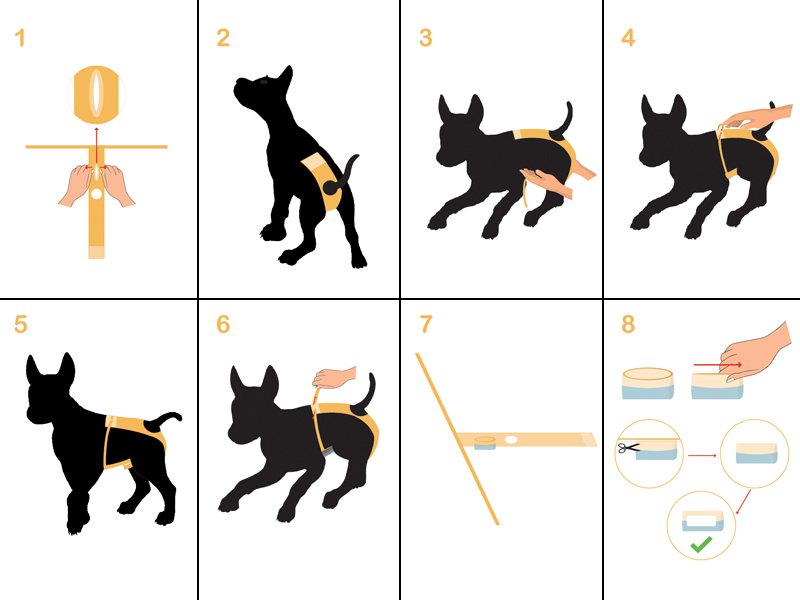 1

2

3

4

5

6

7

8